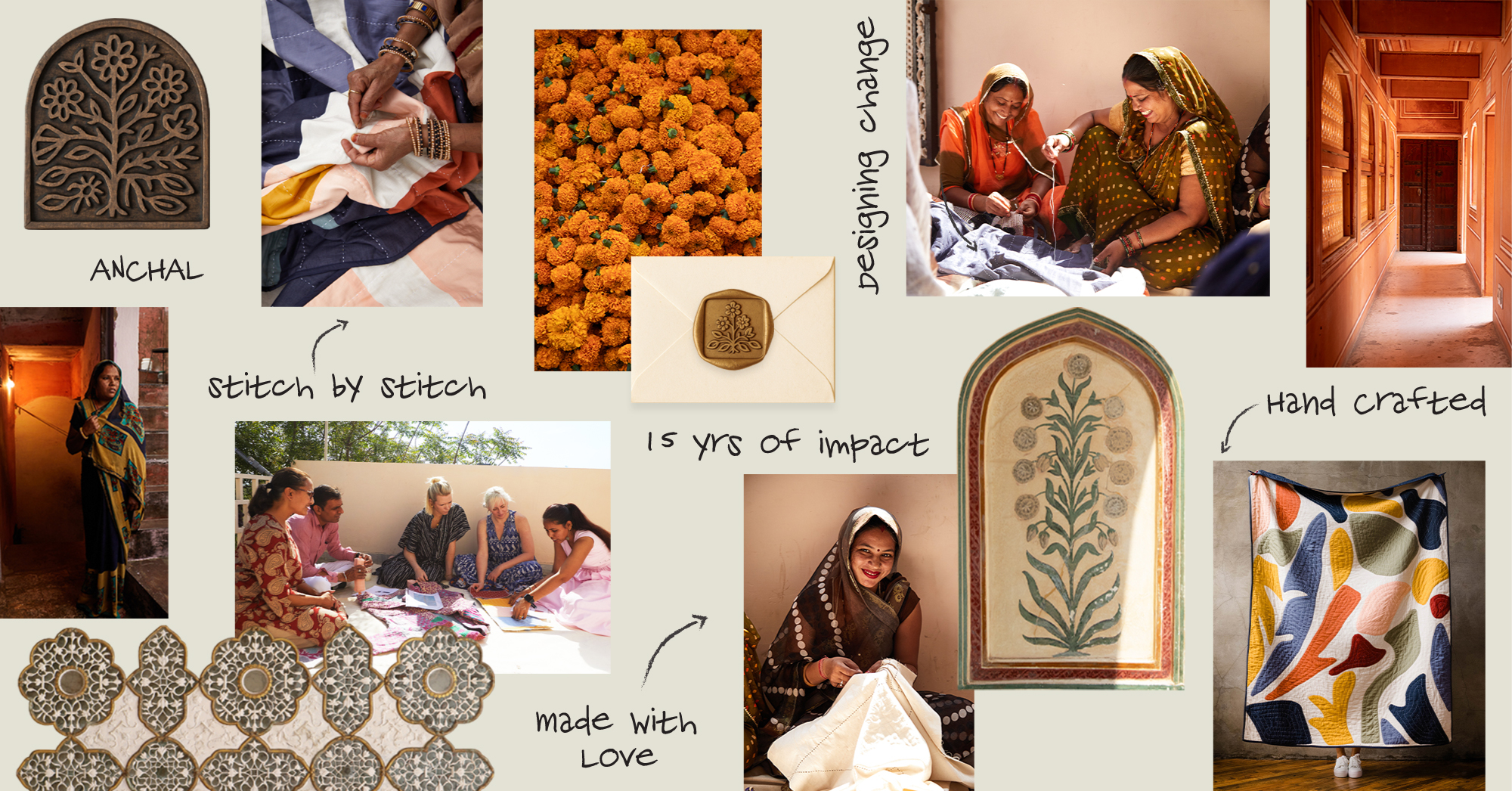 ANCHAL

stitch by stitch

Designing change

15 yrs of impact

Hand crafted

made with Love